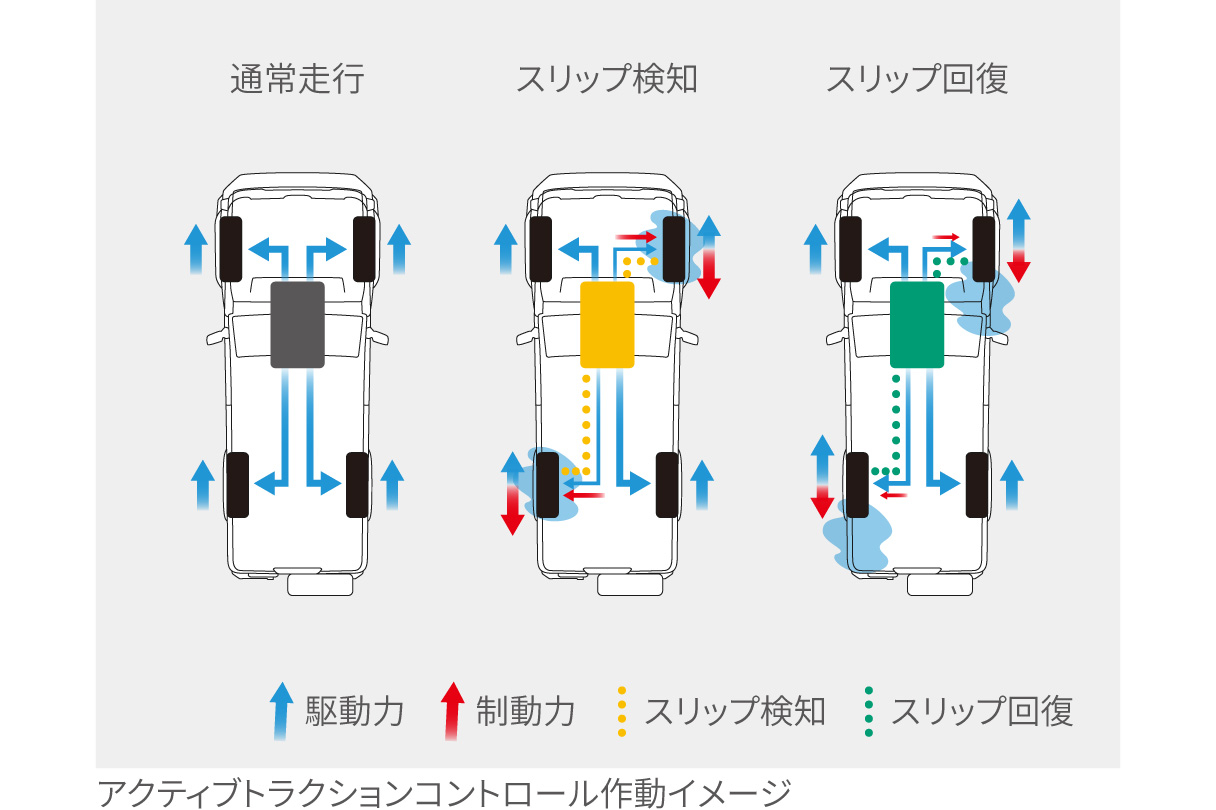 通常走行　スリップ検知　スリップ回復

駆動力　制動力　スリップ検知　スリップ回復

アクティブトラクションコントロール作動イメージ